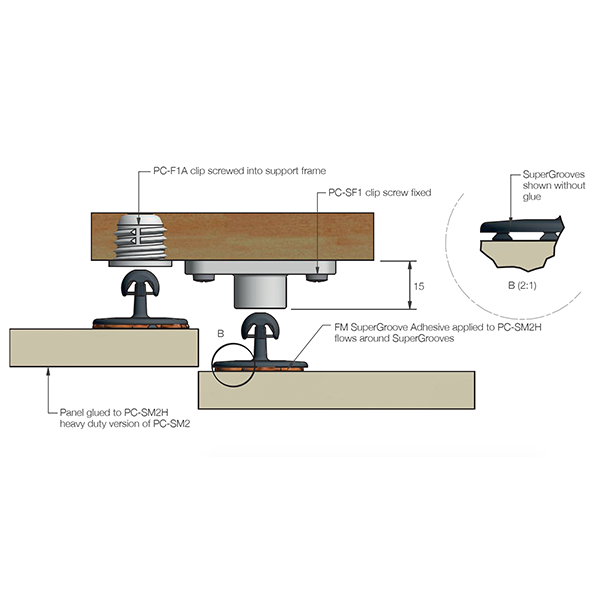 PC-F1A clip screwed into support frame

PC-SF1 clip screw fixed

SuperGrooves shown without glue

15

B (2:1)

B

FM SuperGroove Adhesive applied to PC-SM2H flows around SuperGrooves

Panel glued to PC-SM2H heavy duty version of PC-SM2